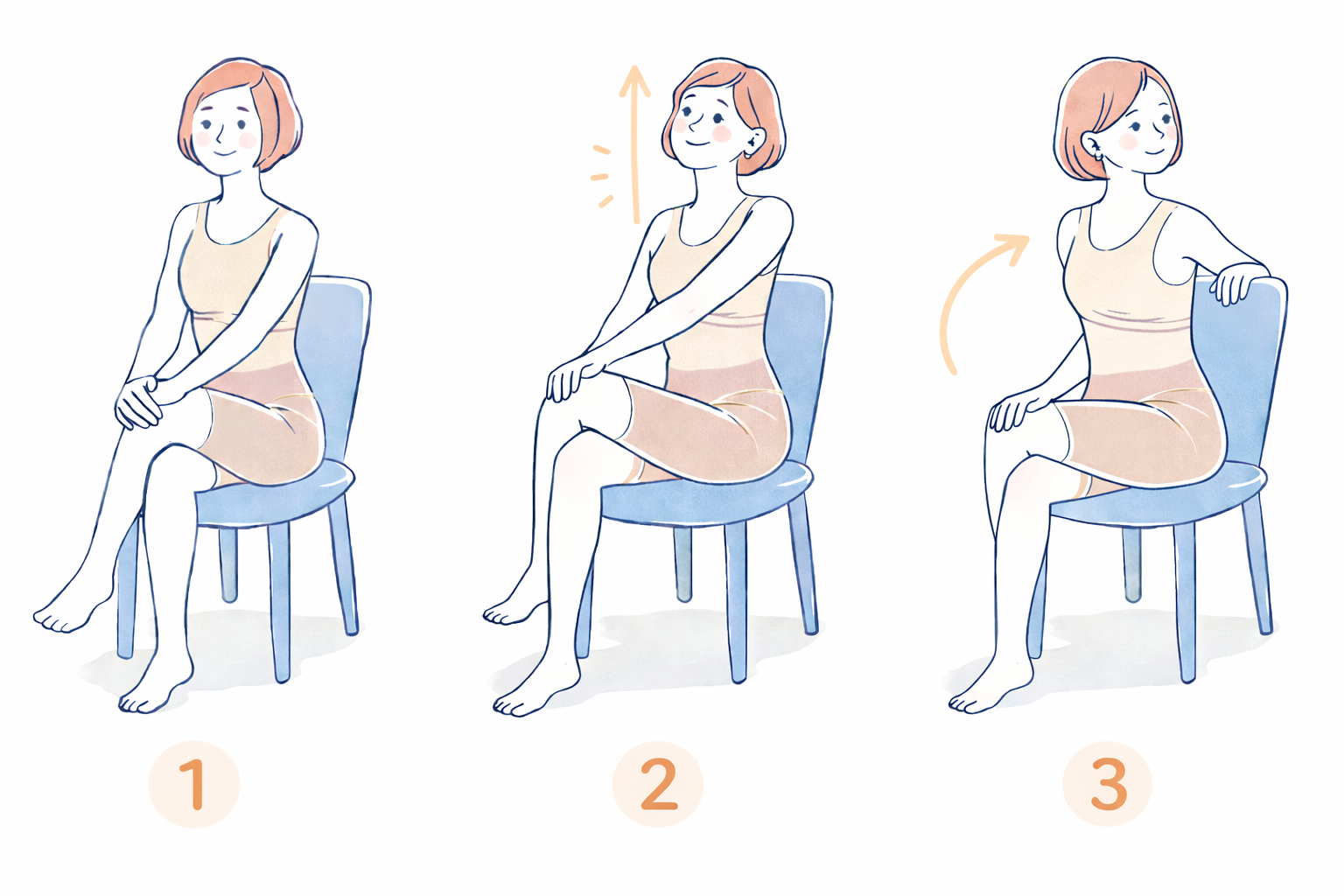 1

2

3